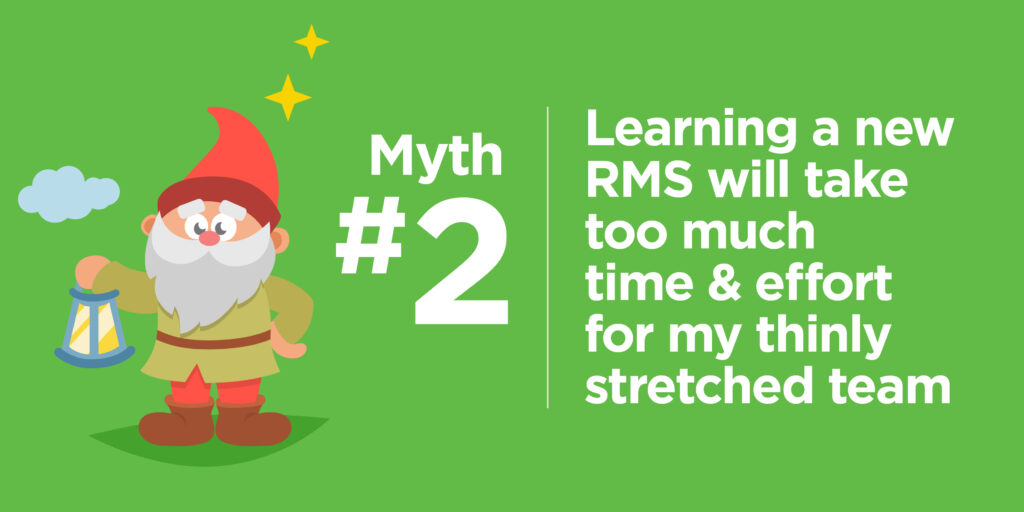 Myth
#2

Learning a new RMS will take too much time & effort for my thinly stretched team