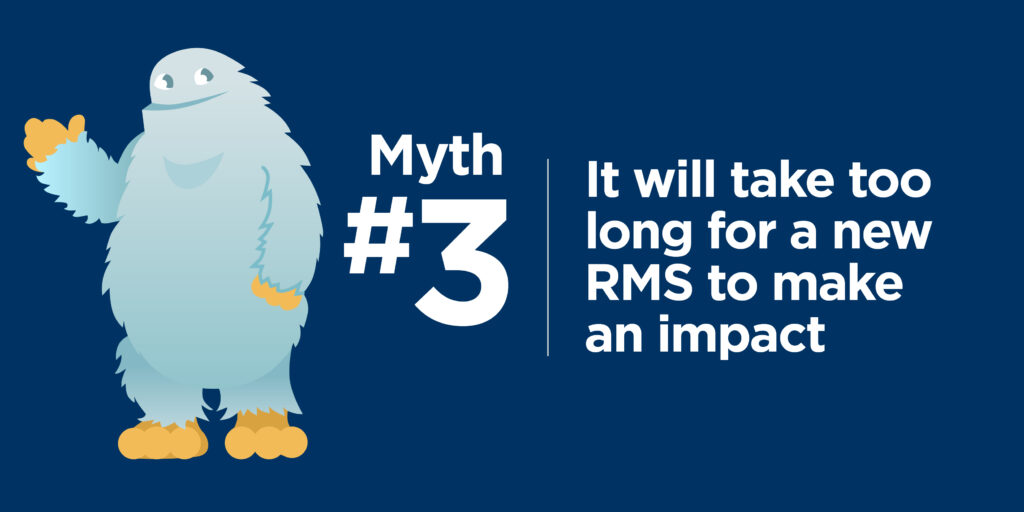 Myth
#3

It will take too long for a new RMS to make an impact