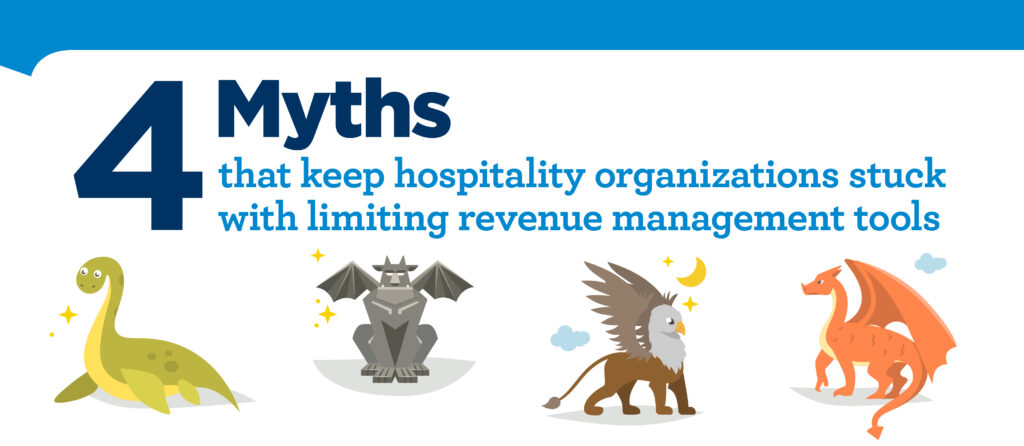 4 Myths
that keep hospitality organizations stuck with limiting revenue management tools